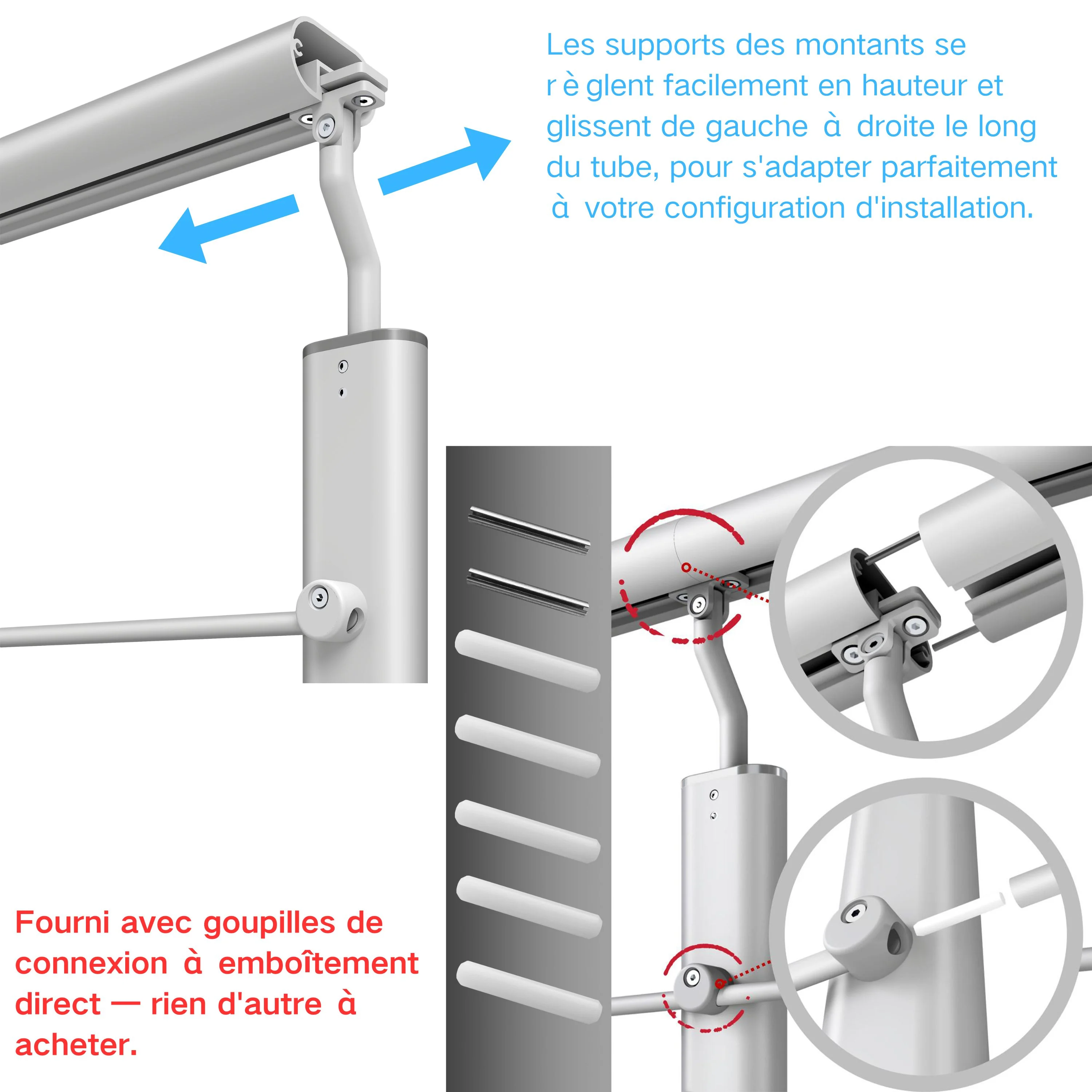 Les supports des montants se règlent facilement en hauteur et glissent de gauche à droite le long du tube, pour s'adapter parfaitement à votre configuration d'installation.

Fourni avec goupilles de connexion à emboîtement direct — rien d'autre à acheter.